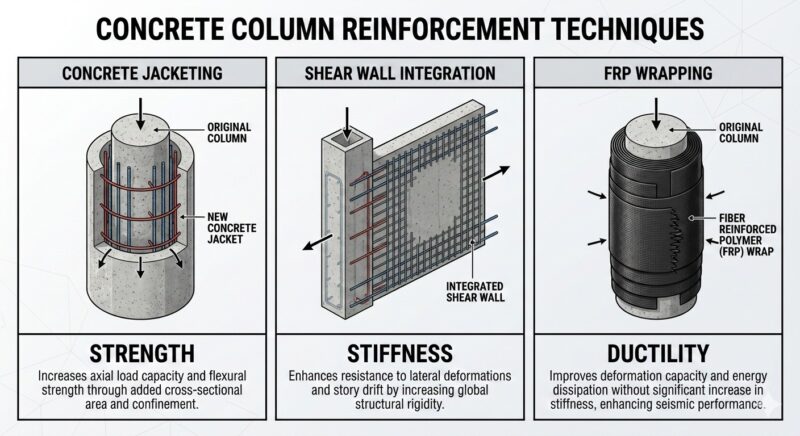 CONCRETE COLUMN REINFORCEMENT TECHNIQUES

CONCRETE JACKETING

ORIGINAL COLUMN

NEW CONCRETE JACKET

STRENGTH

Increases axial load capacity and flexural strength through added cross-sectional area and confinement.

SHEAR WALL INTEGRATION

INTEGRATED SHEAR WALL

STIFFNESS

Enhances resistance to lateral deformations and story drift by increasing global structural rigidity.

FRP WRAPPING

ORIGINAL COLUMN

FIBER REINFORCED POLYMER (FRP) WRAP

DUCTILITY

Improves deformation capacity and energy dissipation without significant increase in stiffness, enhancing seismic performance.